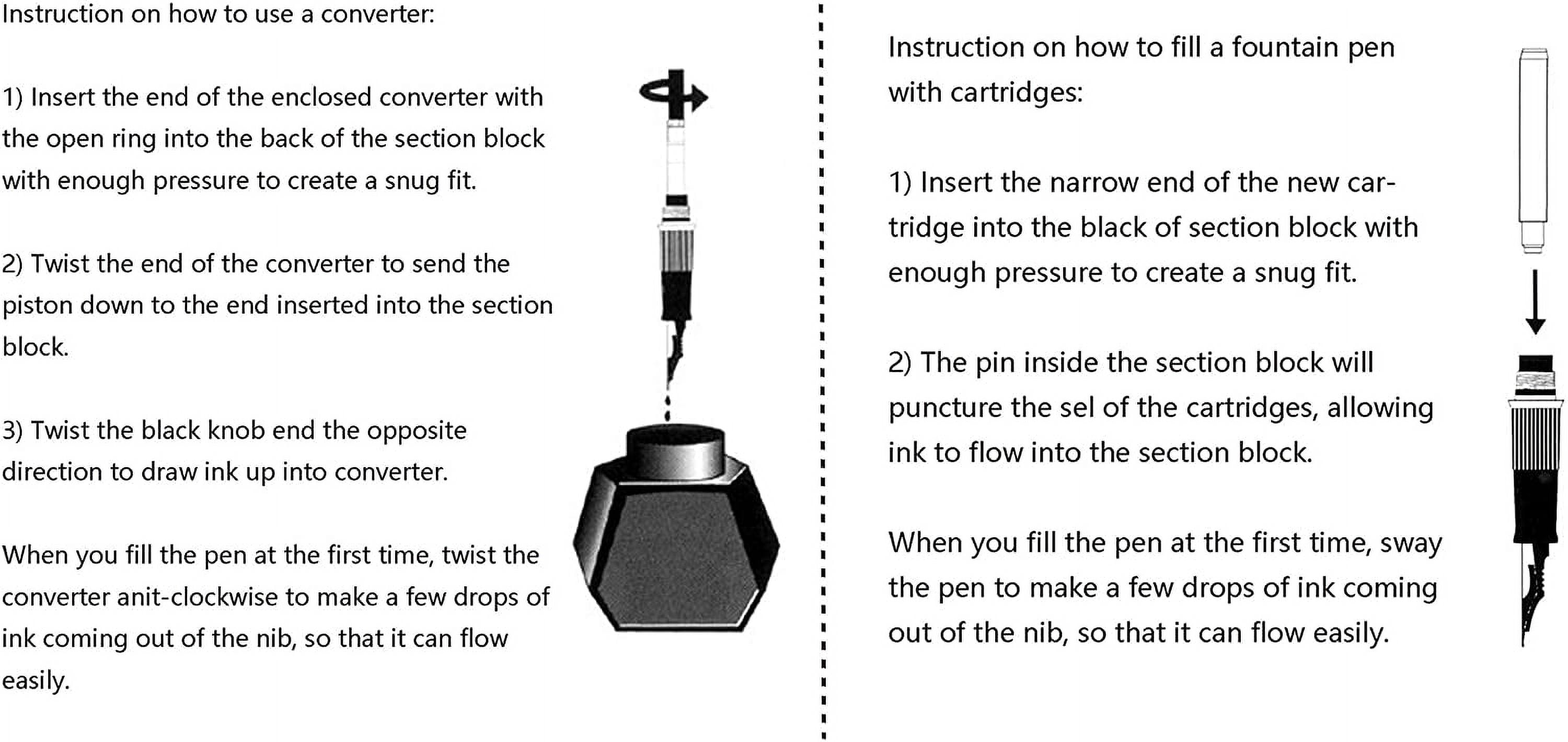 Instruction on how to use a converter:

1) Insert the end of the enclosed converter with the open ring into the back of the section block with enough pressure to create a snug fit.

2) Twist the end of the converter to send the piston down to the end inserted into the section block.

3) Twist the black knob end the opposite direction to draw ink up into converter.

When you fill the pen at the first time, twist the converter anit-clockwise to make a few drops of ink coming out of the nib, so that it can flow easily.

Instruction on how to fill a fountain pen with cartridges:

1) Insert the narrow end of the new cartridge into the black of section block with enough pressure to create a snug fit.

2) The pin inside the section block will puncture the sel of the cartridges, allowing ink to flow into the section block.

When you fill the pen at the first time, sway the pen to make a few drops of ink coming out of the nib, so that it can flow easily.